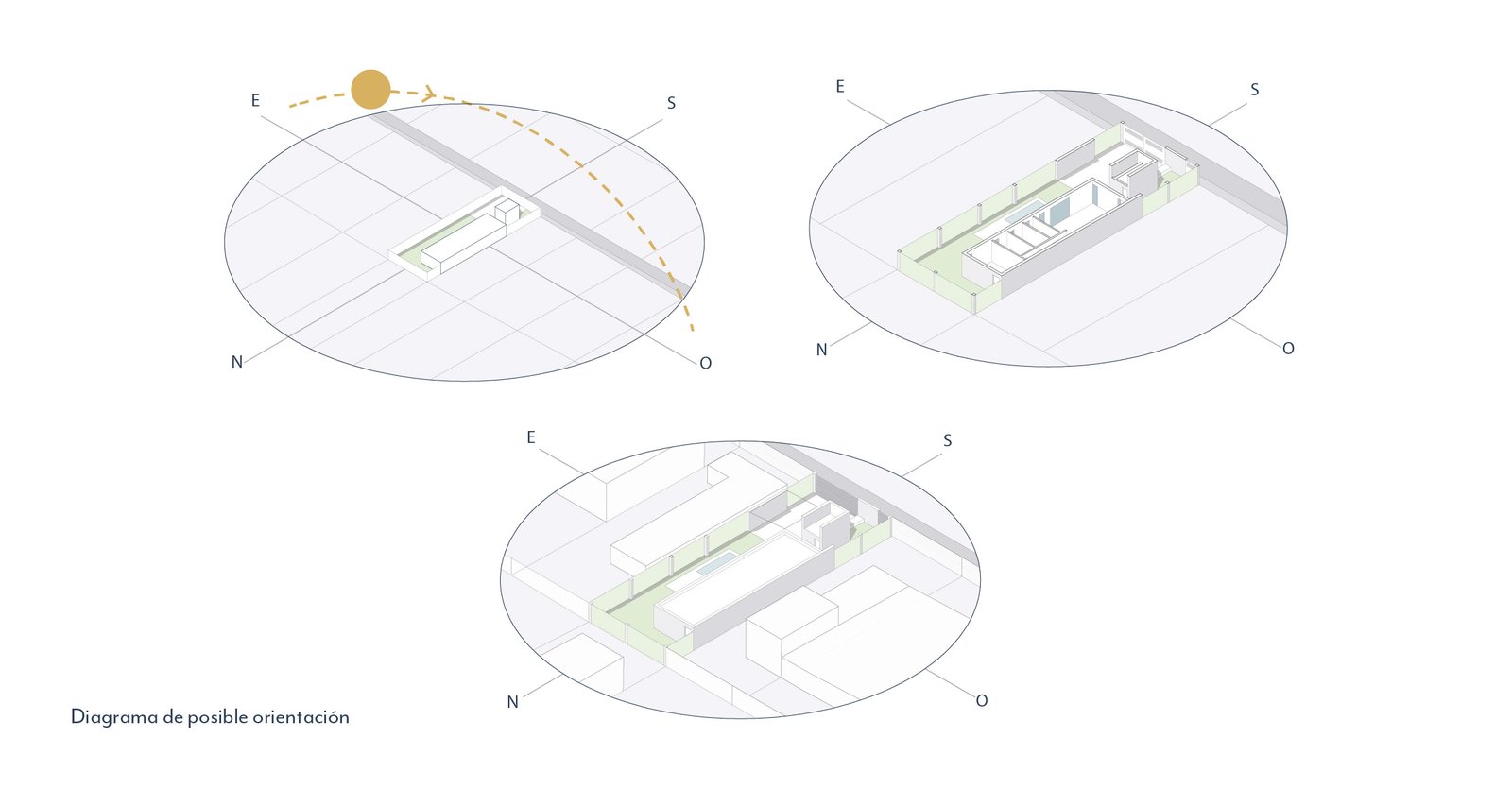 E
S
N
O

E
S
N
O

E
S
N
O

Diagrama de posible orientación